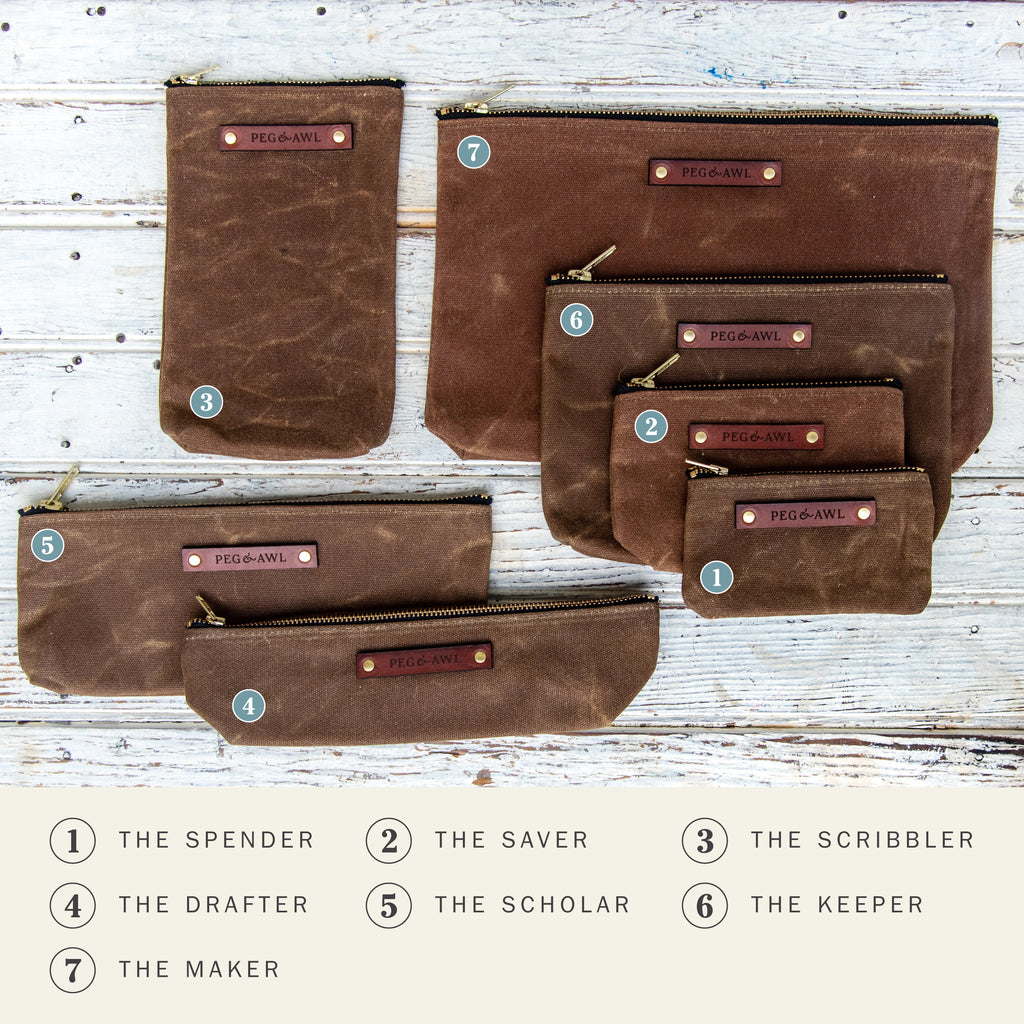 PEG&AWL
3
7
PEG&AWL
6
PEG&AWL
2
PEG&AWL
PEG&AWL
1
5
PEG&AWL
PEG&AWL
4

1 THE SPENDER
2 THE SAVER
3 THE SCRIBBLER
4 THE DRAFTER
5 THE SCHOLAR
6 THE KEEPER
7 THE MAKER